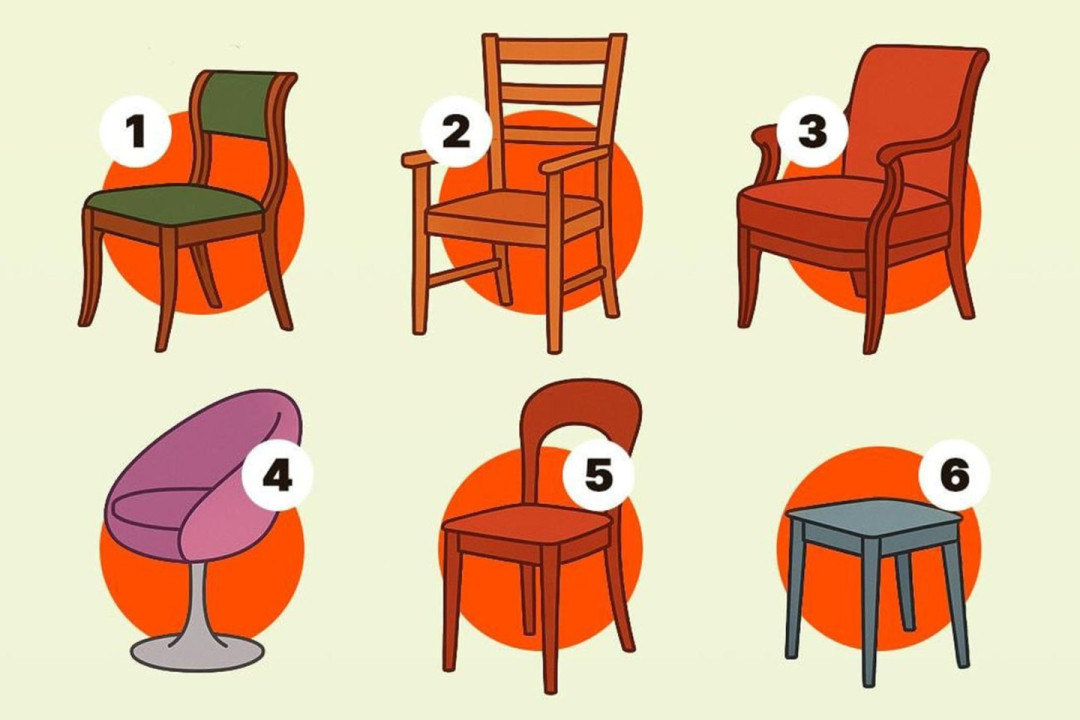 1
2
3
4
5
6